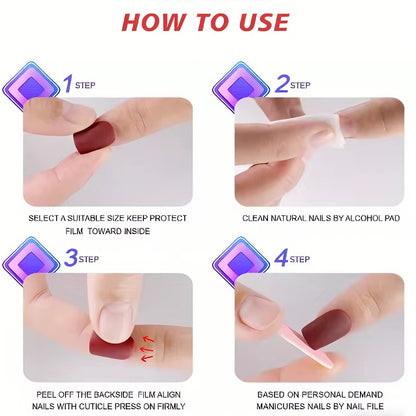 HOW TO USE

1 STEP

SELECT A SUITABLE SIZE KEEP PROTECT FILM TOWARD INSIDE

2 STEP

CLEAN NATURAL NAILS BY ALCOHOL PAD

3 STEP

PEEL OFF THE BACKSIDE FILM ALIGN NAILS WITH CUTICLE PRESS ON FIRMLY

4 STEP

BASED ON PERSONAL DEMAND MANICURES NAILS BY NAIL FILE